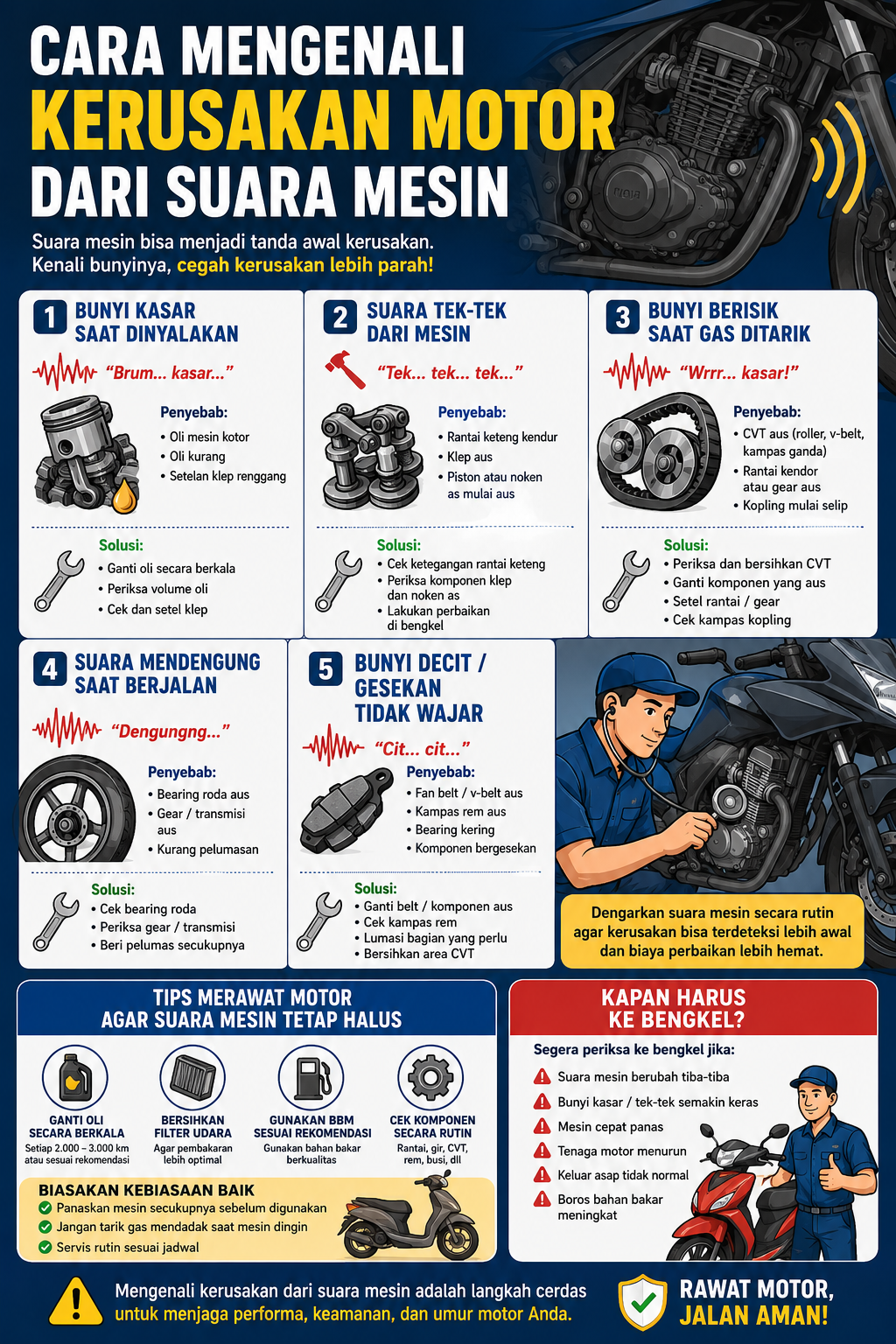 CARA MENGENALI
KERUSAKAN MOTOR
DARI SUARA MESIN

Suara mesin bisa menjadi tanda awal kerusakan. Kenali bunyinya, cegah kerusakan lebih parah!

1 BUNYI KASAR SAAT DINYALAKAN

"Brum... kasar..."

Penyebab:
• Oli mesin kotor
• Oli kurang
• Setelan klep renggang

Solusi:
• Ganti oli secara berkala
• Periksa volume oli
• Cek dan setel klep

2 SUARA TEK-TEK DARI MESIN

"Tek... tek... tek..."

Penyebab:
• Rantai keteng kendur
• Klep aus
• Piston atau noken as mulai aus

Solusi:
• Cek ketegangan rantai keteng
• Periksa komponen klep dan noken as
• Lakukan perbaikan di bengkel

3 BUNYI BERISIK SAAT GAS DITARIK

"Wrrr... kasar!"

Penyebab:
• CVT aus (roller, v-belt, kampas ganda)
• Rantai kendor atau gear aus
• Kopling mulai selip

Solusi:
• Periksa dan bersihkan CVT
• Ganti komponen yang aus
• Setel rantai / gear
• Cek kampas kopling

4 SUARA MENDENGUNG SAAT BERJALAN

"Dengungng..."

Penyebab:
• Bearing roda aus
• Gear / transmisi aus
• Kurang pelumasan

Solusi:
• Cek bearing roda
• Periksa gear / transmisi
• Beri pelumas secukupnya

5 BUNYI DECIT / GESEKAN TIDAK WAJAR

"Cit... cit..."

Penyebab:
• Fan belt / v-belt aus
• Kampas rem aus
• Bearing kering
• Komponen bergesekan

Solusi:
• Ganti belt / komponen aus
• Cek kampas rem
• Lumasi bagian yang perlu
• Bersihkan area CVT

Dengarkan suara mesin secara rutin agar kerusakan bisa terdeteksi lebih awal dan biaya perbaikan lebih hemat.

TIPS MERAWAT MOTOR AGAR SUARA MESIN TETAP HALUS

GANTI OLI SECARA BERKALA
Setiap 2.000 – 3.000 km atau sesuai rekomendasi

BERSIHKAN FILTER UDARA
Agar pembakaran lebih optimal

GUNAKAN BBM SESUAI REKOMENDASI
Gunakan bahan bakar berkualitas

CEK KOMPONEN SECARA RUTIN
Rantai, gir, CVT, rem, busi, dll

BIASAKAN KEBIASAAN BAIK
Panaskan mesin secukupnya sebelum digunakan
Jangan tarik gas mendadak saat mesin dingin
Servis rutin sesuai jadwal

KAPAN HARUS KE BENGKEL?

Segera periksa ke bengkel jika:
Suara mesin berubah tiba-tiba
Bunyi kasar / tek-tek semakin keras
Mesin cepat panas
Tenaga motor menurun
Keluar asap tidak normal
Boros bahan bakar meningkat

Mengenali kerusakan dari suara mesin adalah langkah cerdas untuk menjaga performa, keamanan, dan umur motor Anda.

RAWAT MOTOR, JALAN AMAN!